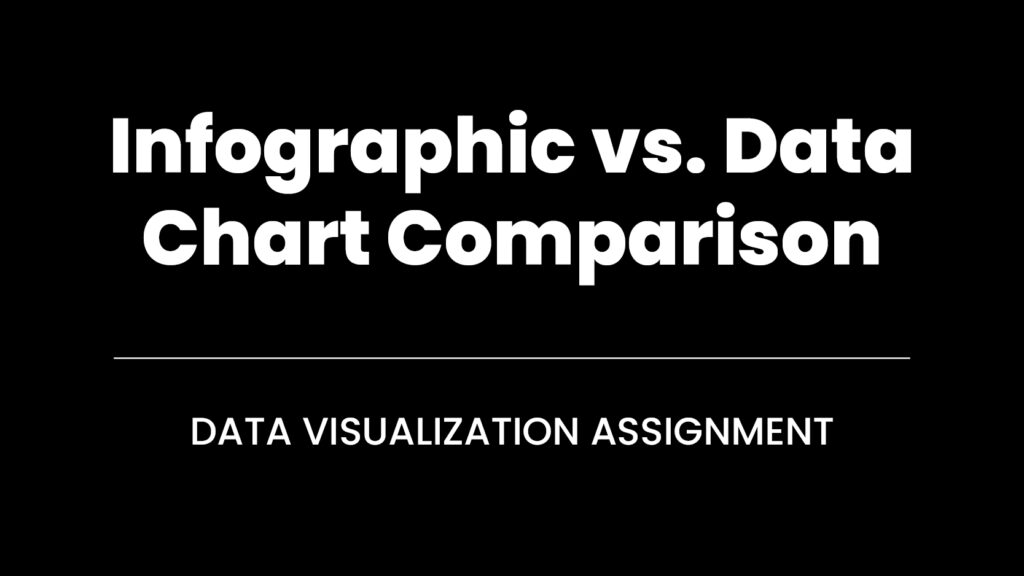 Infographic vs. Data Chart Comparison

DATA VISUALIZATION ASSIGNMENT